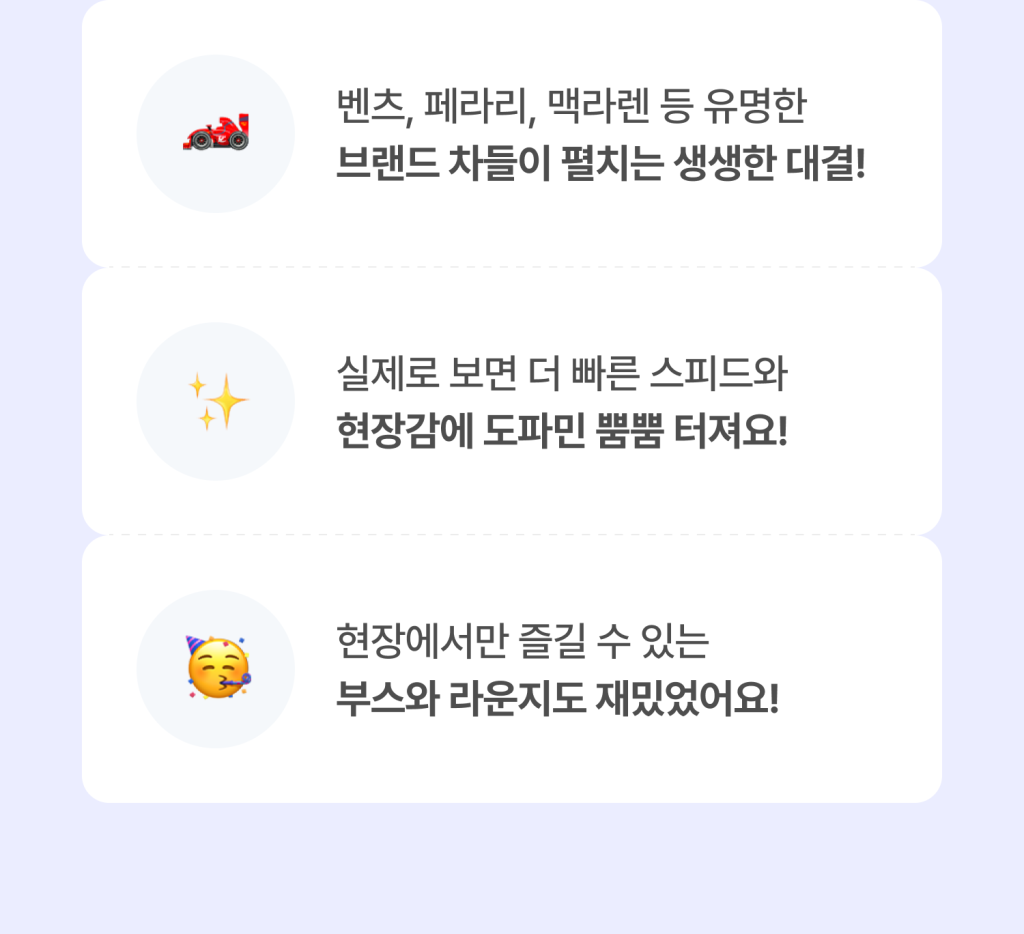 벤츠, 페라리, 맥라렌 등 유명한
브랜드 차들이 펼치는 생생한 대결!

실제로 보면 더 빠른 스피드와
현장감에 도파민 뿜뿜 터져요!

현장에서만 즐길 수 있는
부스와 라운지도 재밌었어요!