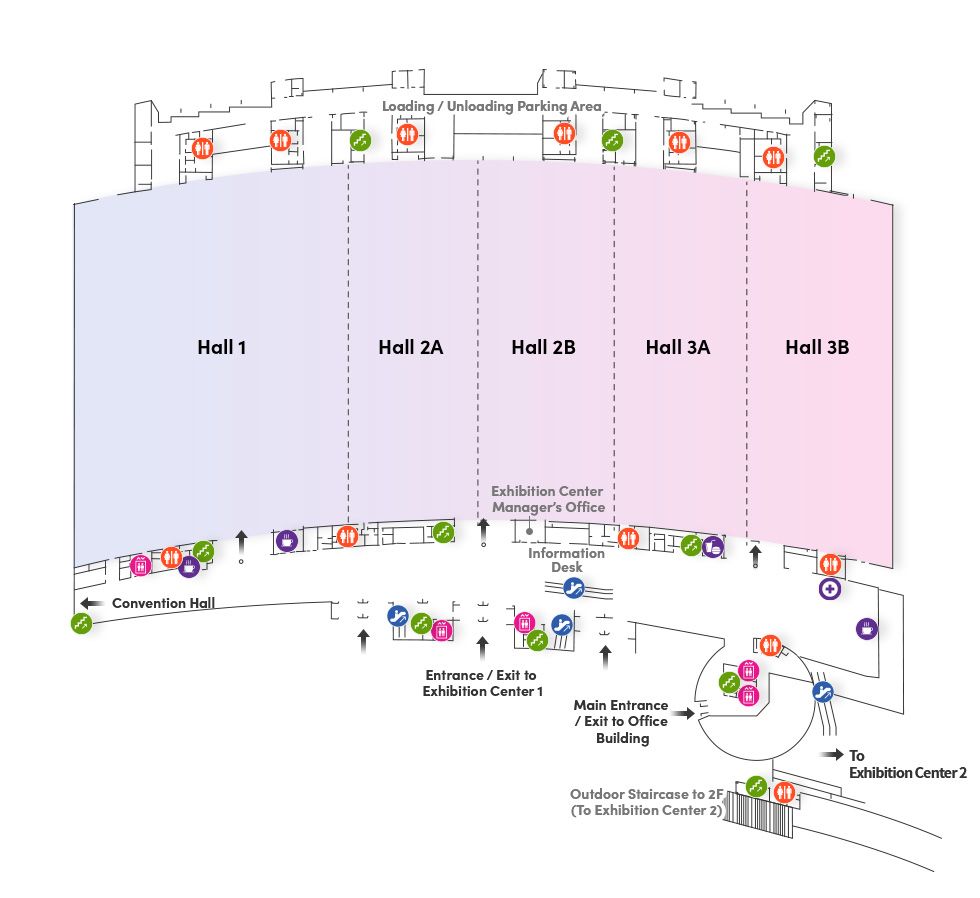 Loading / Unloading Parking Area

Hall 1

Hall 2A

Hall 2B

Hall 3A

Hall 3B

Exhibition Center Manager's Office

Information Desk

Convention Hall

Entrance / Exit to Exhibition Center 1

Main Entrance / Exit to Office Building

To Exhibition Center 2

Outdoor Staircase to 2F (To Exhibition Center 2)