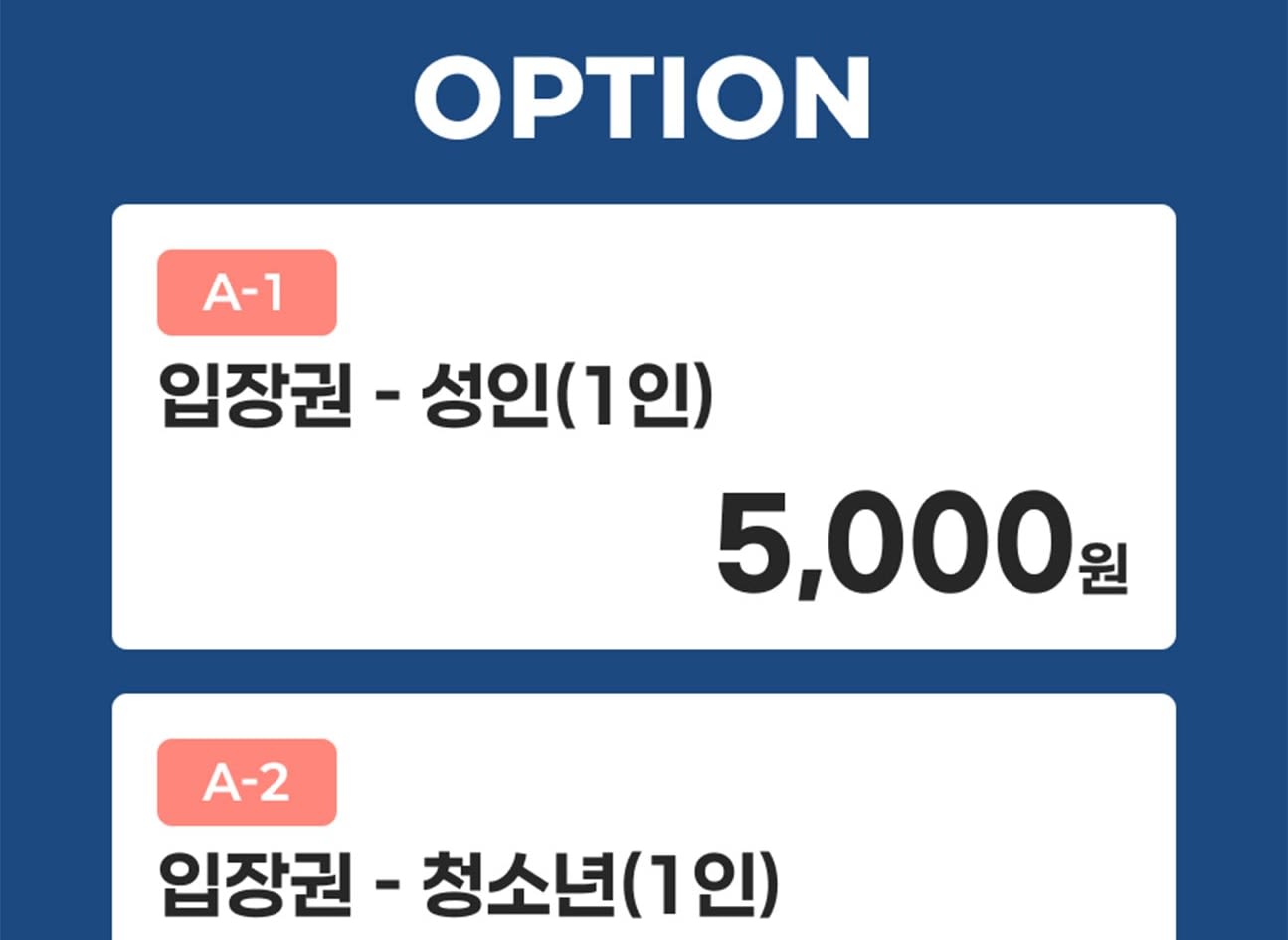 OPTION

A-1

입장권 - 성인(1인)

5,000원

A-2

입장권 - 청소년(1인)