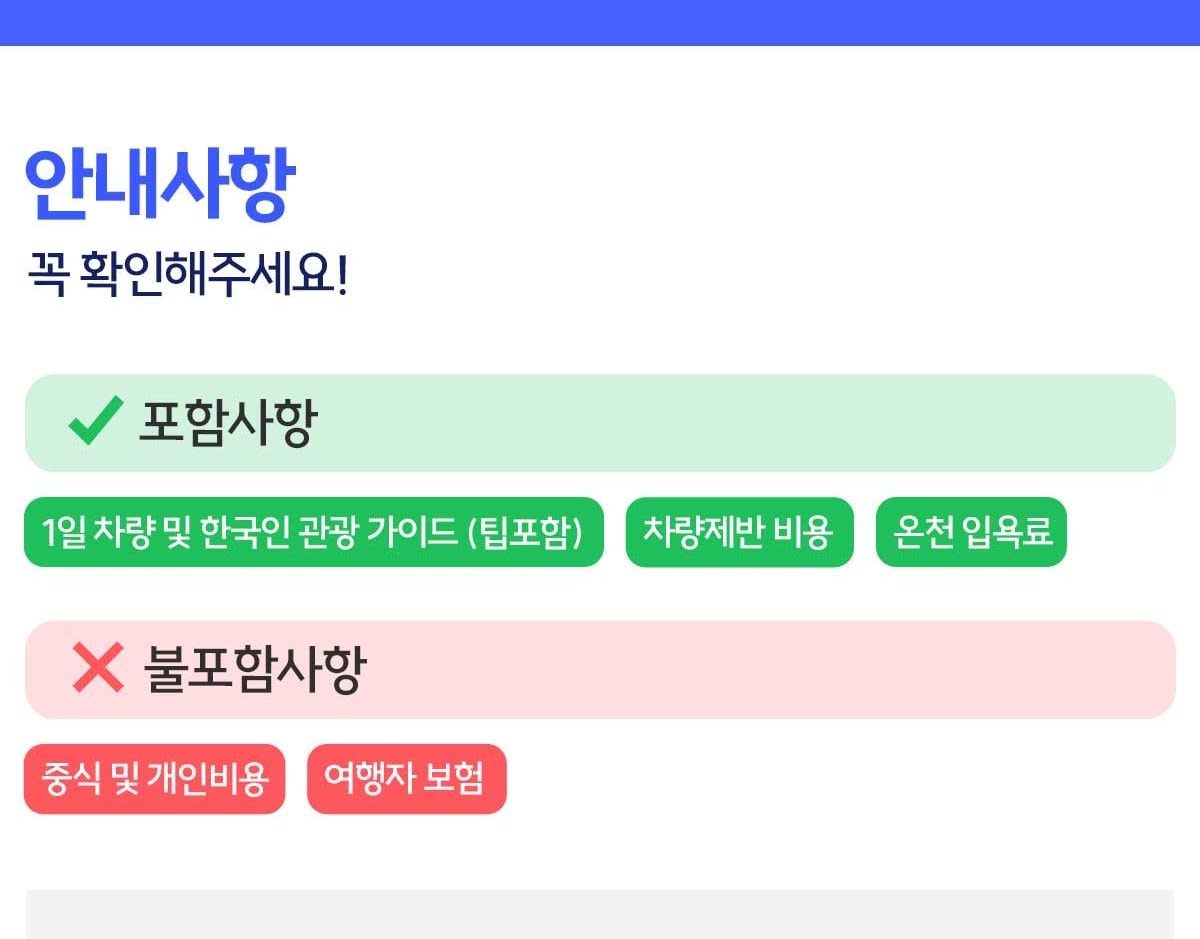 안내사항

꼭 확인해주세요!

포함사항

1일 차량 및 한국인 관광 가이드 (팁포함)

차량제반 비용

온천 입욕료

불포함사항

중식 및 개인비용

여행자 보험