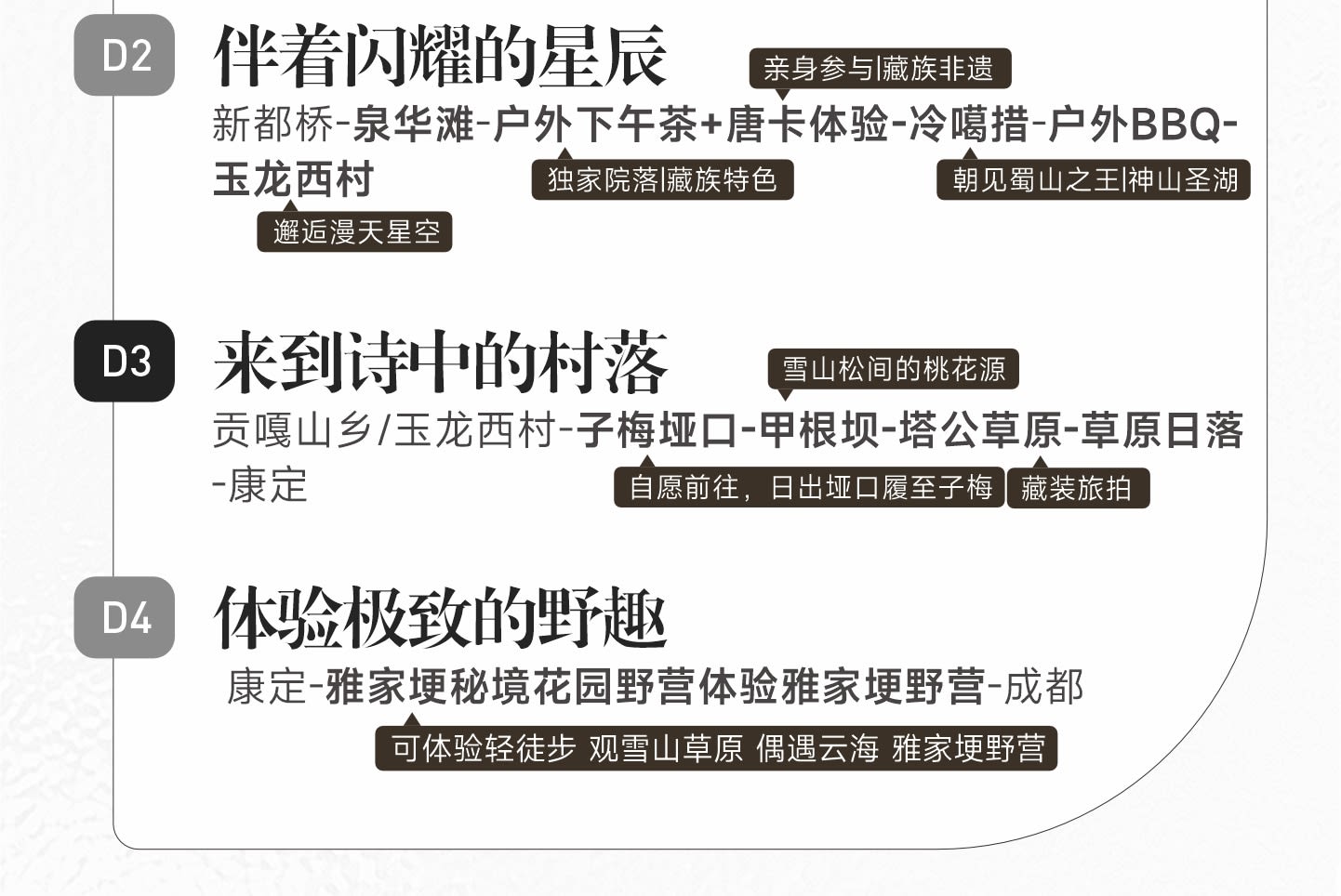 D2
伴着闪耀的星辰

亲身参与|藏族非遗

新都桥-泉华滩-户外下午茶+唐卡体验-冷噶措-户外BBQ-玉龙西村

独家院落|藏族特色

朝见蜀山之王|神山圣湖

邂逅漫天星空

D3
来到诗中的村落

雪山松间的桃花源

贡嘎山乡/玉龙西村-子梅垭口-甲根坝-塔公草原-草原日落-康定

自愿前往，日出垭口履至子梅

藏装旅拍

D4
体验极致的野趣

康定-雅家埂秘境花园野营体验雅家埂野营-成都

可体验轻徒步 观雪山草原 偶遇云海 雅家埂野营