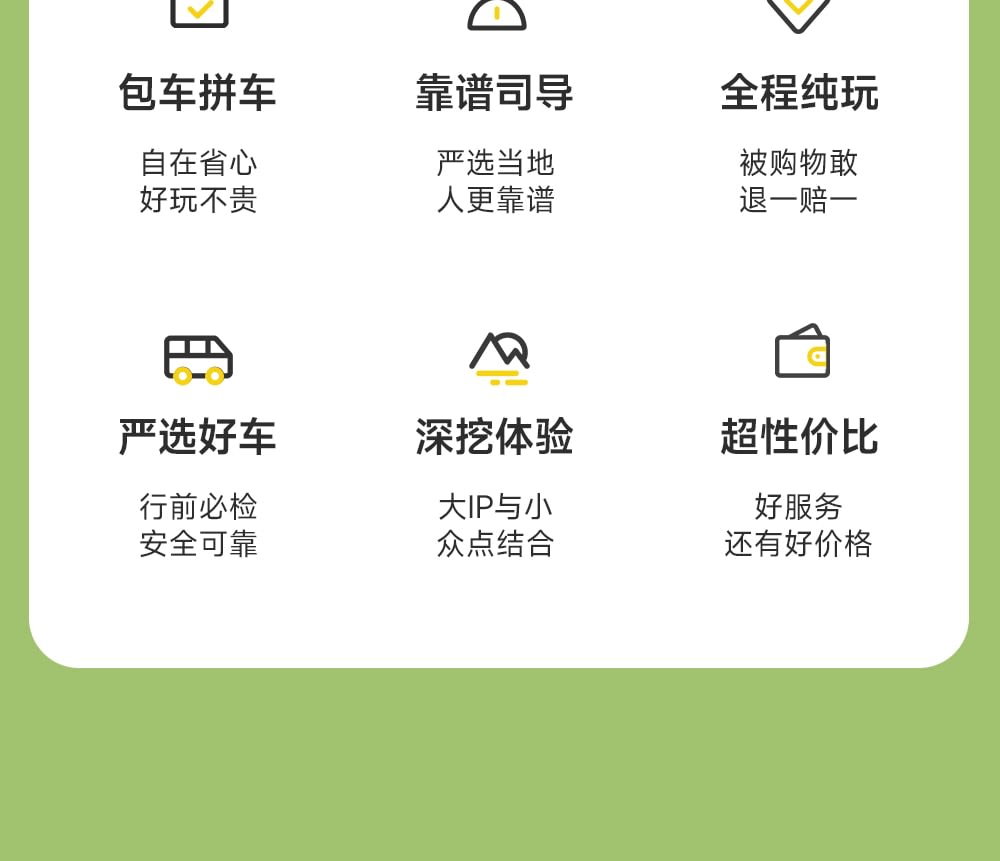 包车拼车

自在省心
好玩不贵

靠谱司导

严选当地
人更靠谱

全程纯玩

被购物敢
退一赔一

严选好车

行前必检
安全可靠

深挖体验

大IP与小
众点结合

超性价比

好服务
还有好价格