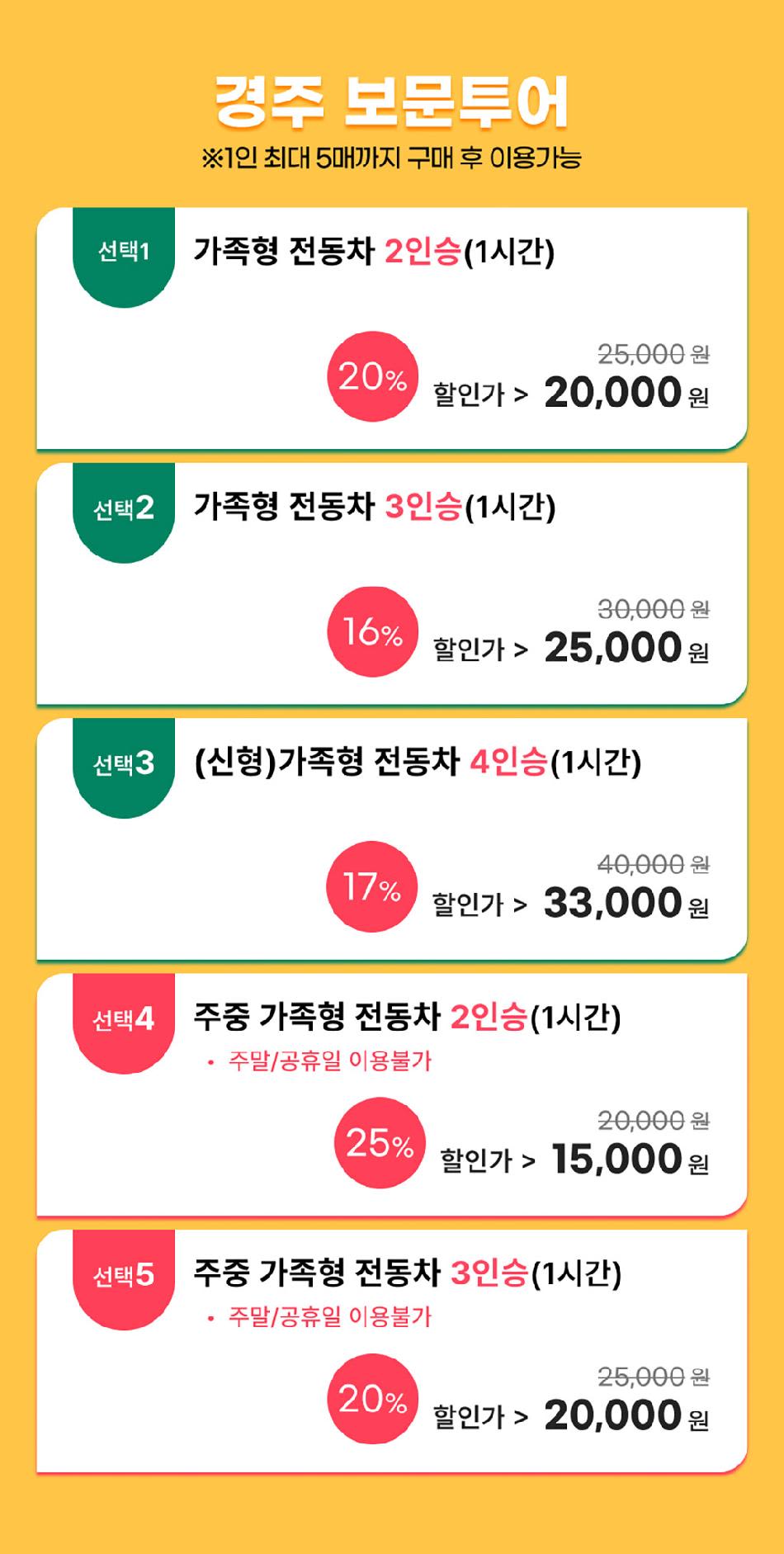 경주 보문투어
※1인 최대 5매까지 구매 후 이용가능

선택1
가족형 전동차 2인승(1시간)
20%
25,000 원
할인가 > 20,000 원

선택2
가족형 전동차 3인승(1시간)
16%
30,000 원
할인가 > 25,000 원

선택3
(신형)가족형 전동차 4인승(1시간)
17%
40,000 원
할인가 > 33,000 원

선택4
주중 가족형 전동차 2인승(1시간)
• 주말/공휴일 이용불가
25%
20,000 원
할인가 > 15,000 원

선택5
주중 가족형 전동차 3인승(1시간)
• 주말/공휴일 이용불가
20%
25,000 원
할인가 > 20,000 원