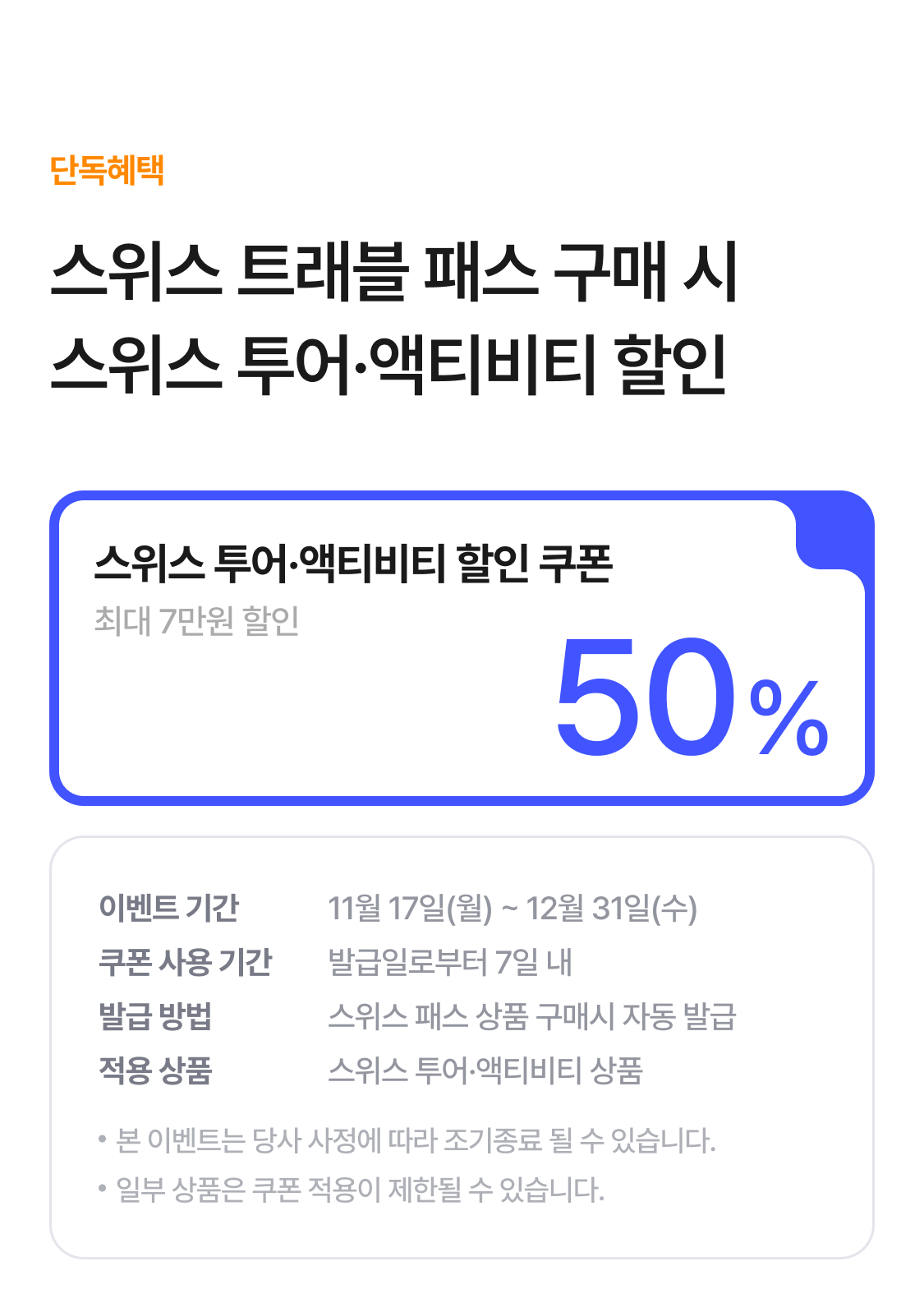 단독혜택

스위스 트래블 패스 구매 시
스위스 투어·액티비티 할인

스위스 투어·액티비티 할인 쿠폰

최대 7만원 할인

50%

이벤트 기간 11월 17일(월) ~ 12월 31일(수)
쿠폰 사용 기간 발급일로부터 7일 내
발급 방법 스위스 패스 상품 구매시 자동 발급
적용 상품 스위스 투어·액티비티 상품

• 본 이벤트는 당사 사정에 따라 조기종료 될 수 있습니다.
• 일부 상품은 쿠폰 적용이 제한될 수 있습니다.