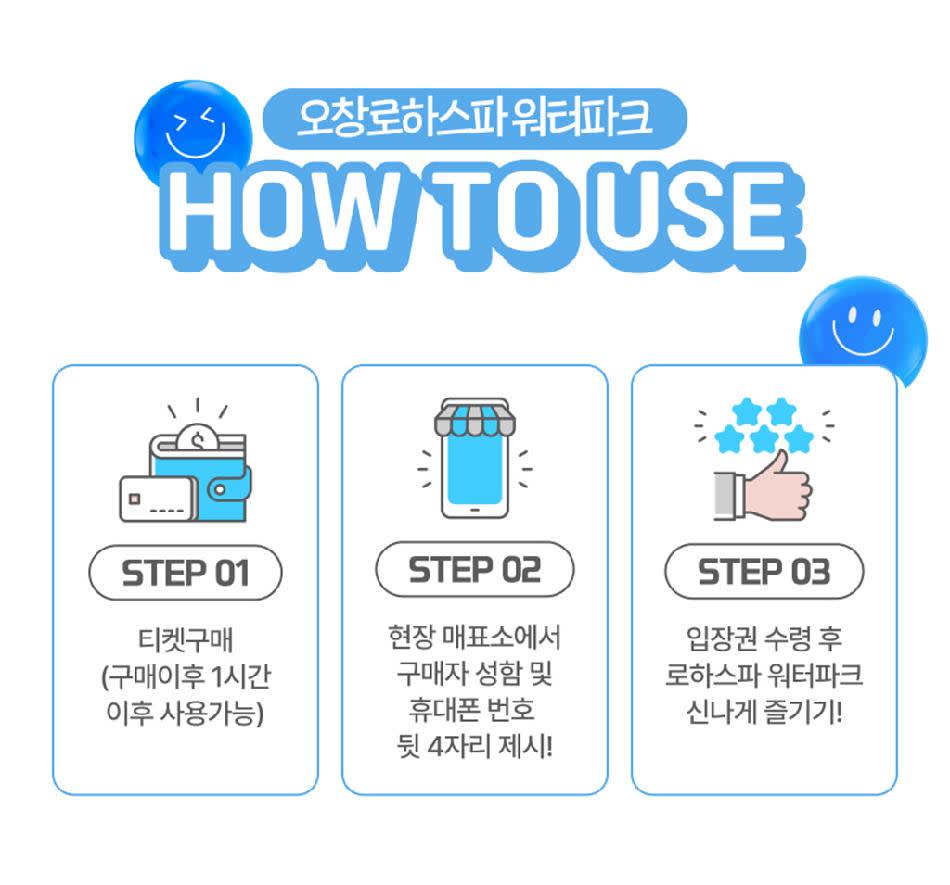 오창로하스파 워터파크

HOW TO USE

STEP 01

티켓구매
(구매이후 1시간
이후 사용가능)

STEP 02

현장 매표소에서
구매자 성함 및
휴대폰 번호
뒷 4자리 제시!

STEP 03

입장권 수령 후
로하스파 워터파크
신나게 즐기기!