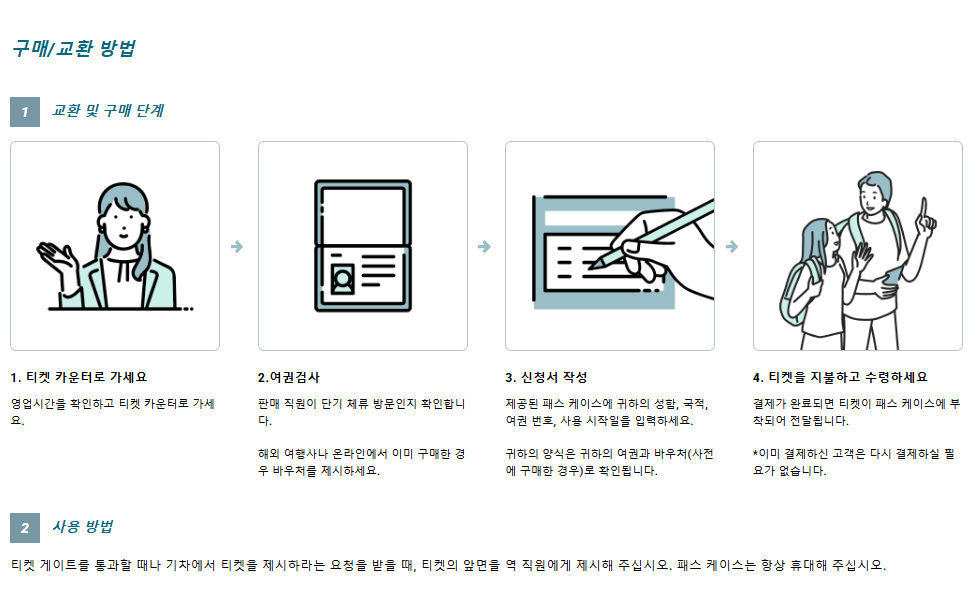 구매/교환 방법

1 교환 및 구매 단계

1. 티켓 카운터로 가세요

영업시간을 확인하고 티켓 카운터로 가세요.

2.여권검사

판매 직원이 단기 체류 방문인지 확인합니다.

해외 여행사나 온라인에서 이미 구매한 경우 바우처를 제시하세요.

3. 신청서 작성

제공된 패스 케이스에 귀하의 성함, 국적, 여권 번호, 사용 시작일을 입력하세요.

귀하의 양식은 귀하의 여권과 바우처(사전에 구매한 경우)로 확인됩니다.

4. 티켓을 지불하고 수령하세요

결제가 완료되면 티켓이 패스 케이스에 부착되어 전달됩니다.

*이미 결제하신 고객은 다시 결제하실 필요가 없습니다.

2 사용 방법

티켓 게이트를 통과할 때나 기차에서 티켓을 제시하라는 요청을 받을 때, 티켓의 앞면을 역 직원에게 제시해 주십시오. 패스 케이스는 항상 휴대해 주십시오.