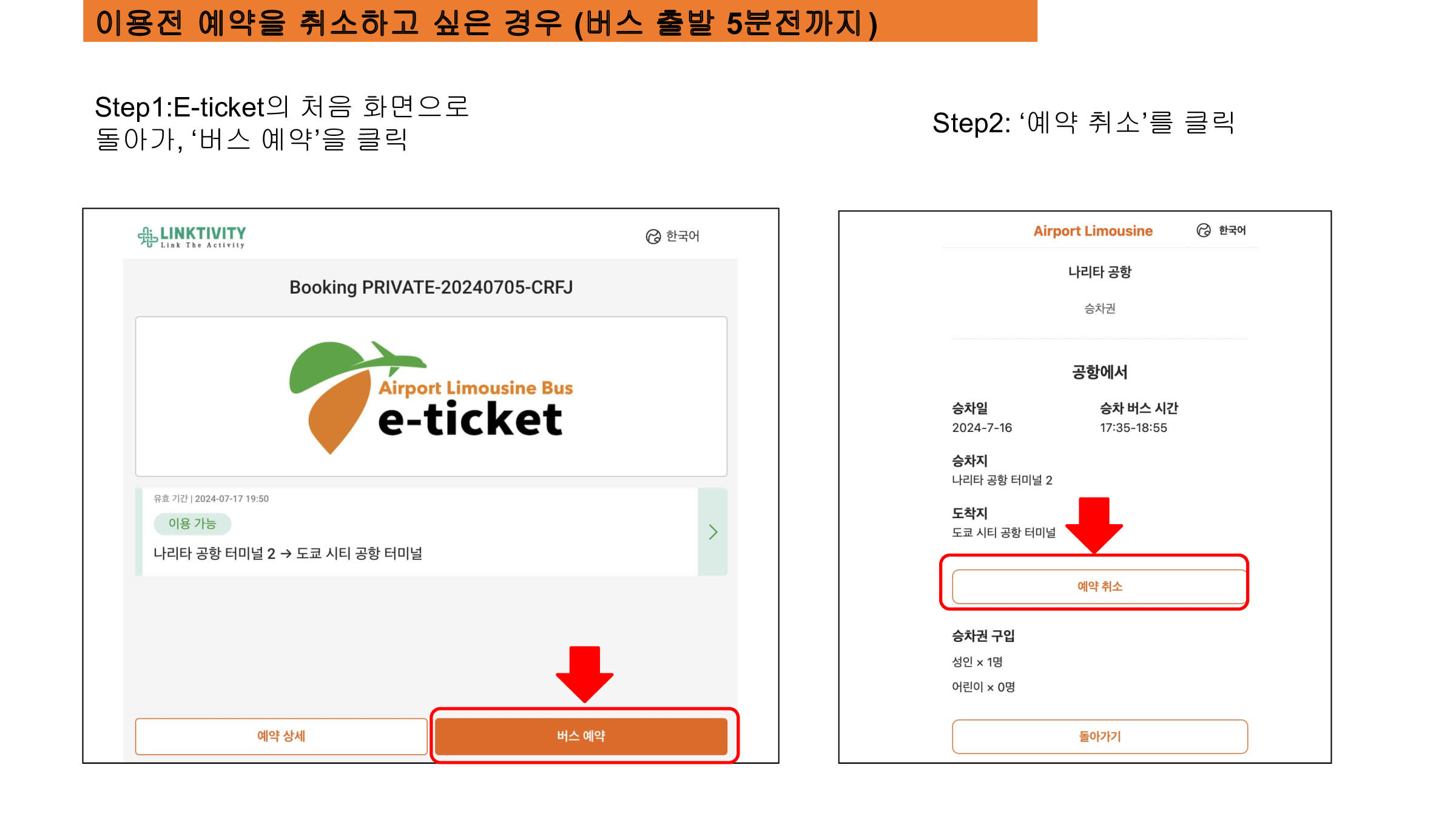 이용전 예약을 취소하고 싶은 경우 (버스 출발 5분전까지)

Step1:E-ticket의 처음 화면으로 돌아가, '버스 예약'을 클릭

Step2: '예약 취소'를 클릭

LINKTIVITY
Link The Activity

한국어

Booking PRIVATE-20240705-CRFJ

Airport Limousine Bus
e-ticket

유효 기간 | 2024-07-17 19:50

이용 가능

나리타 공항 터미널 2 → 도쿄 시티 공항 터미널

예약 상세

버스 예약

Airport Limousine

한국어

나리타 공항

승차권

공항에서

승차일
2024-7-16

승차 버스 시간
17:35-18:55

승차지
나리타 공항 터미널 2

도착지
도쿄 시티 공항 터미널

예약 취소

승차권 구입

성인 x 1명

어린이 x 0명

돌아가기