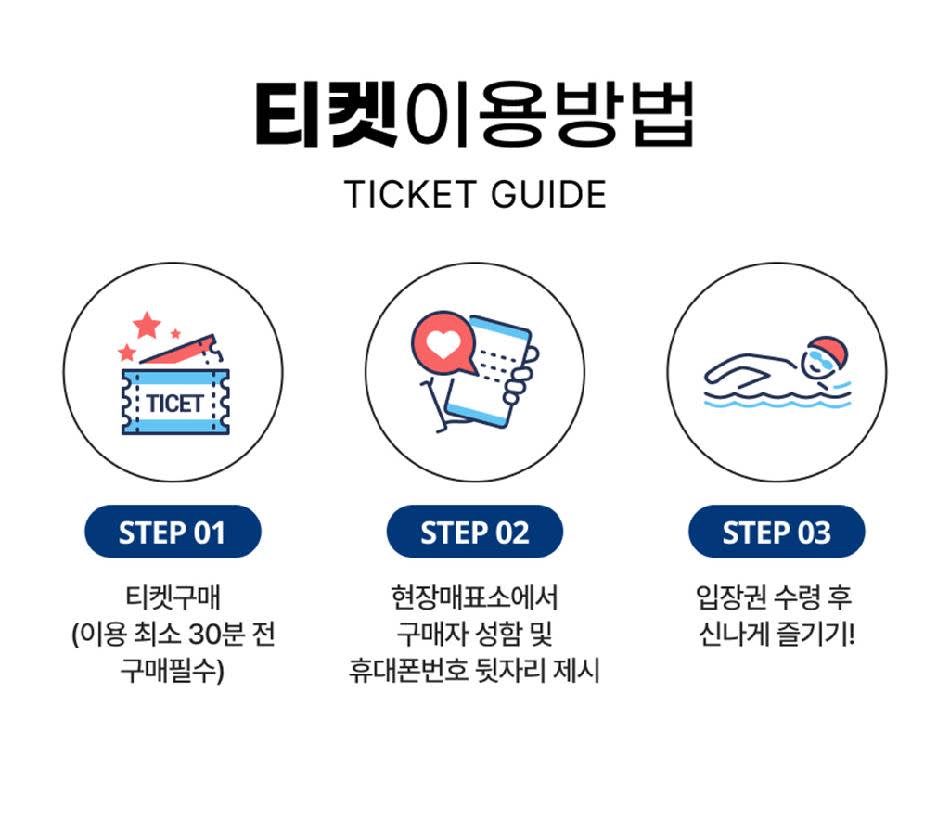 티켓이용방법

TICKET GUIDE

TICET

STEP 01

티켓구매
(이용 최소 30분 전
구매필수)

STEP 02

현장매표소에서
구매자 성함 및
휴대폰번호 뒷자리 제시

STEP 03

입장권 수령 후
신나게 즐기기!