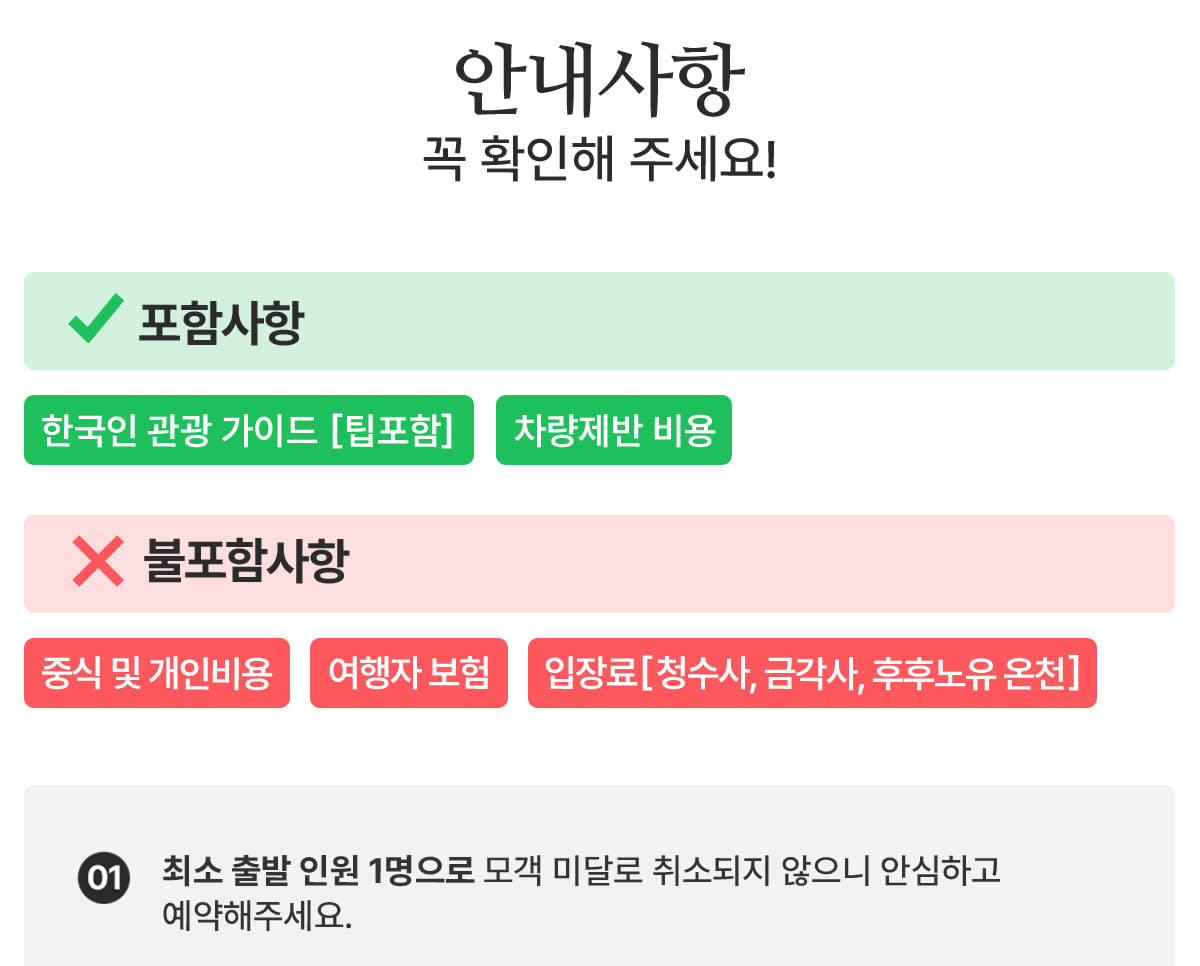 안내사항
꼭 확인해 주세요!

✓ 포함사항

한국인 관광 가이드 [팁포함]

차량제반 비용

✕ 불포함사항

중식 및 개인비용

여행자 보험

입장료[청수사, 금각사, 후후노유 온천]

01 최소 출발 인원 1명으로 모객 미달로 취소되지 않으니 안심하고 예약해주세요.