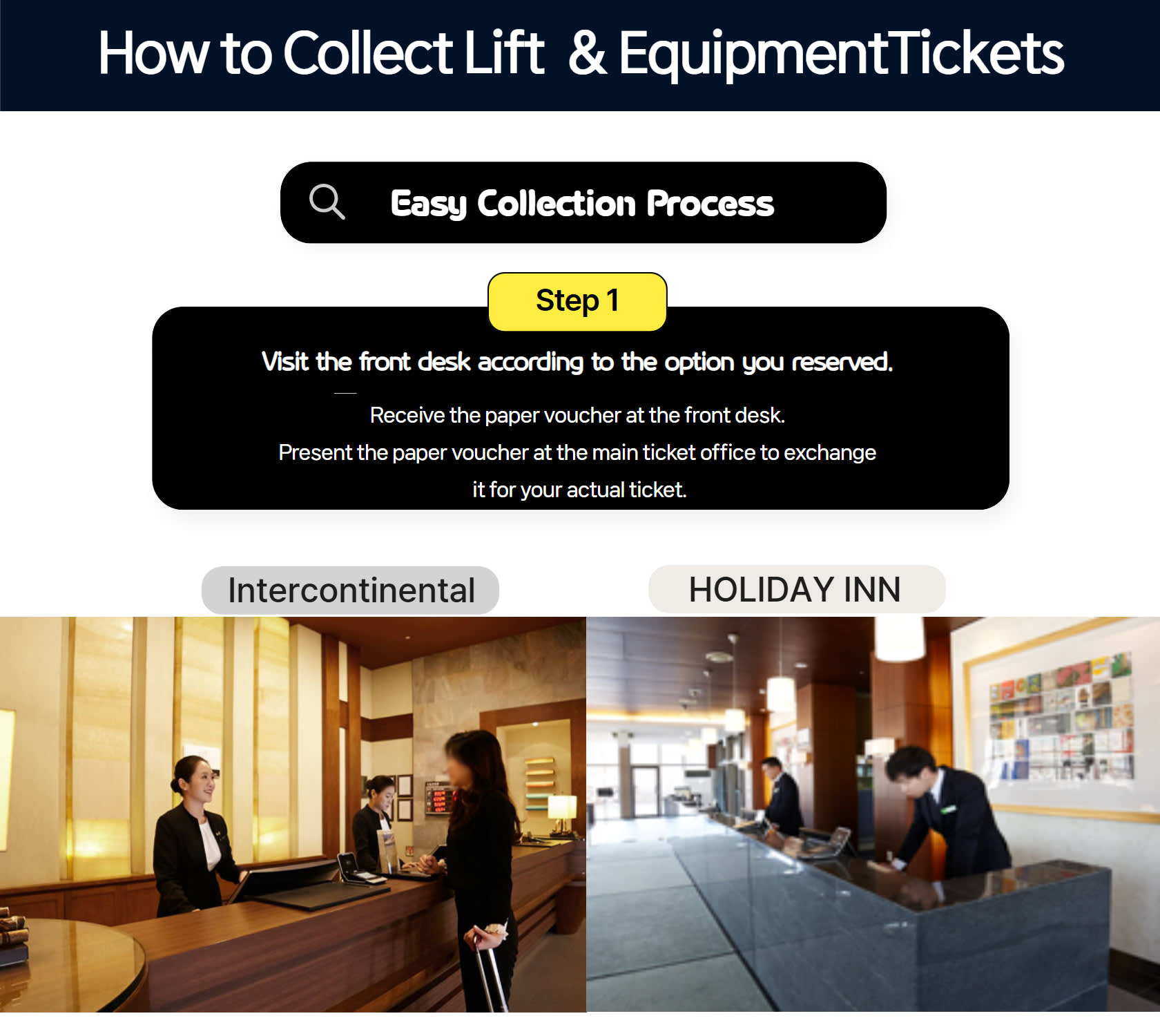 How to Collect Lift & EquipmentTickets

Easy Collection Process

Step 1

Visit the front desk according to the option you reserved.

Receive the paper voucher at the front desk.
Present the paper voucher at the main ticket office to exchange it for your actual ticket.

Intercontinental

HOLIDAY INN