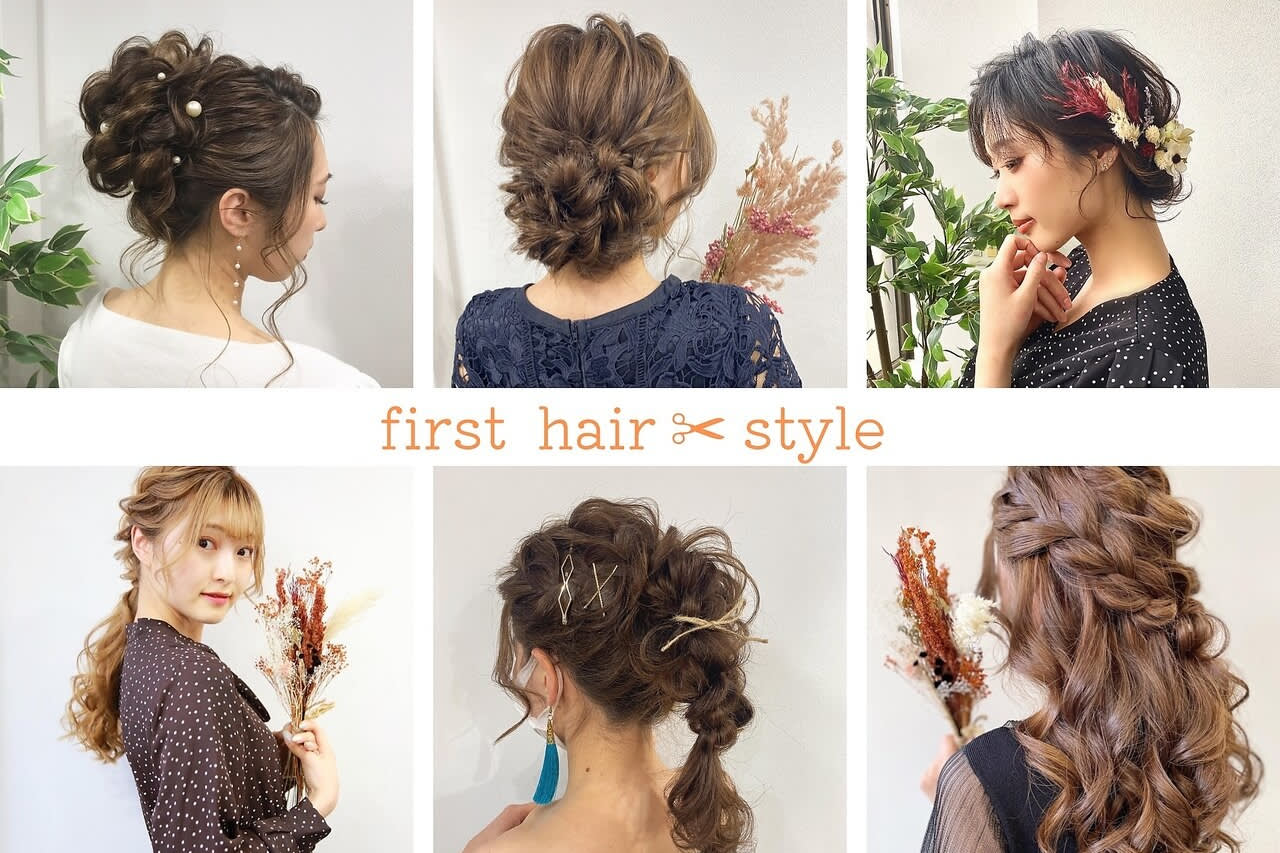 first hair ✂ style