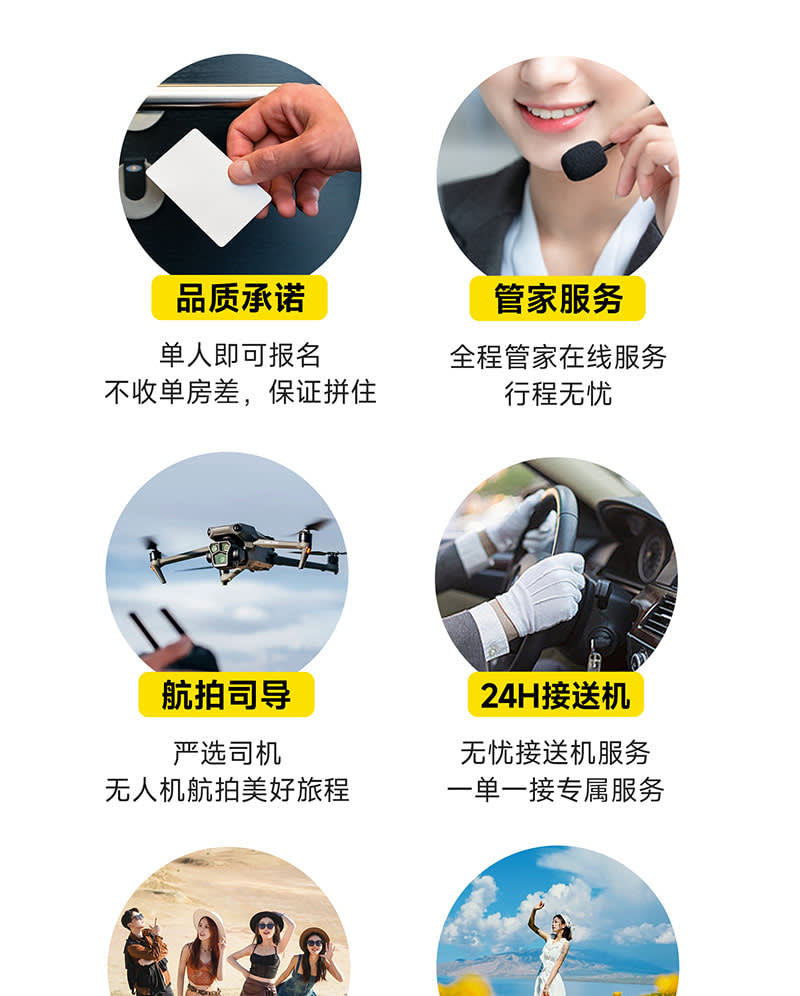 品质承诺

单人即可报名
不收单房差，保证拼住

管家服务

全程管家在线服务
行程无忧

航拍司导

严选司机
无人机航拍美好旅程

24H接送机

无忧接送机服务
一单一接专属服务