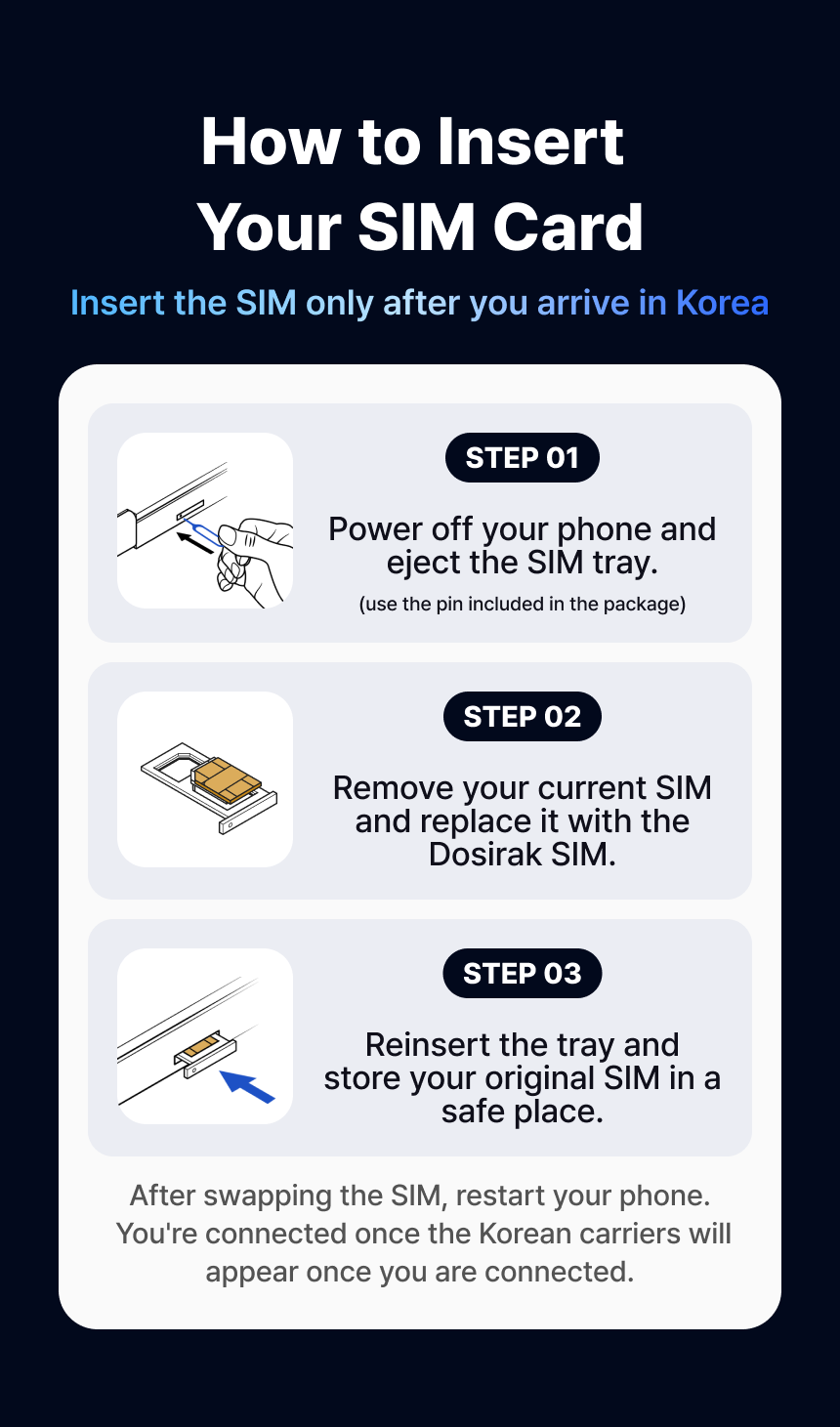 How to Insert Your SIM Card

Insert the SIM only after you arrive in Korea

STEP 01

Power off your phone and eject the SIM tray.

(use the pin included in the package)

STEP 02

Remove your current SIM and replace it with the Dosirak SIM.

STEP 03

Reinsert the tray and store your original SIM in a safe place.

After swapping the SIM, restart your phone. You're connected once the Korean carriers will appear once you are connected.