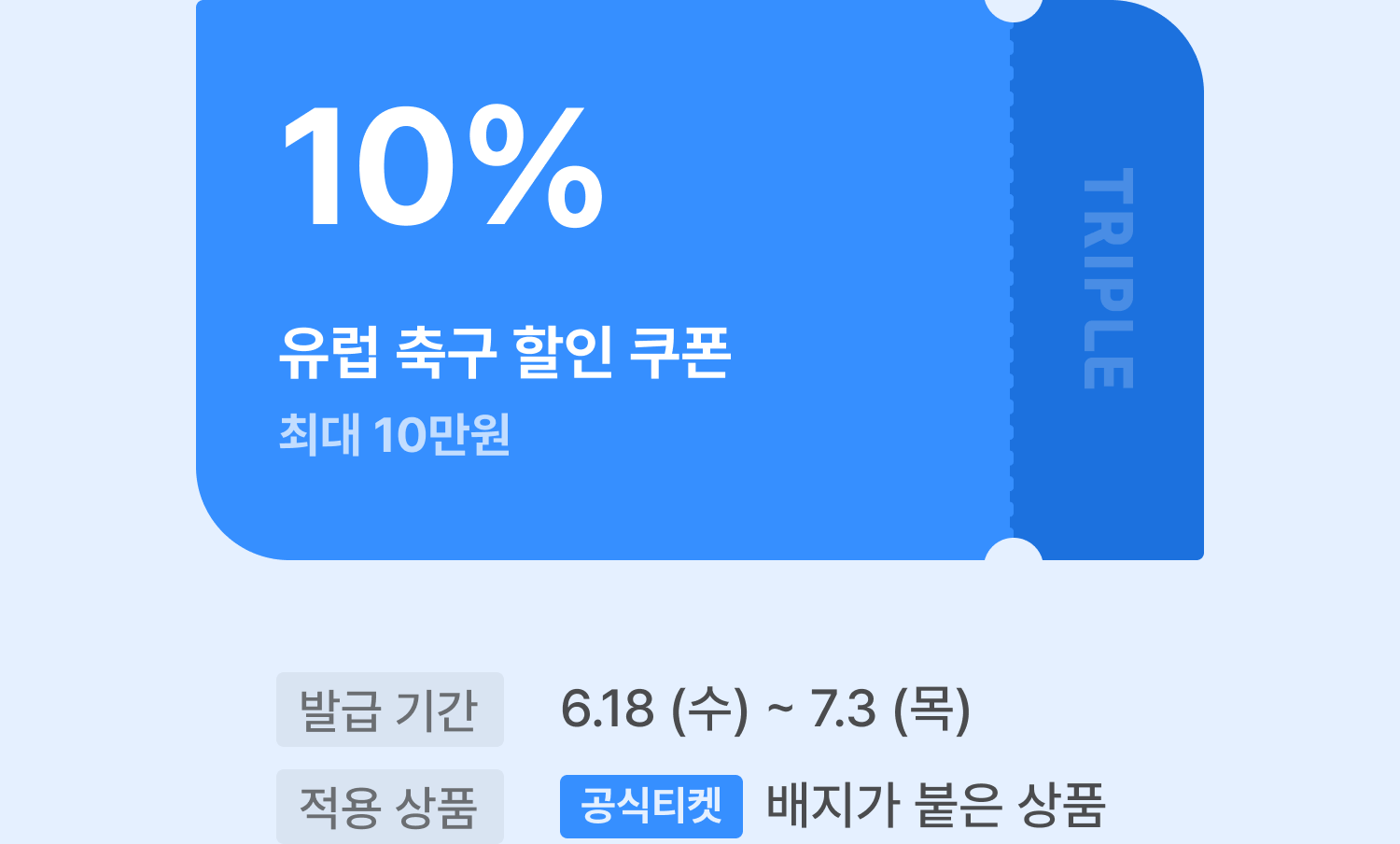 10%

유럽 축구 할인 쿠폰

최대 10만원

TRIPLE

발급 기간 6.18 (수) ~ 7.3 (목)

적용 상품 공식티켓 배지가 붙은 상품