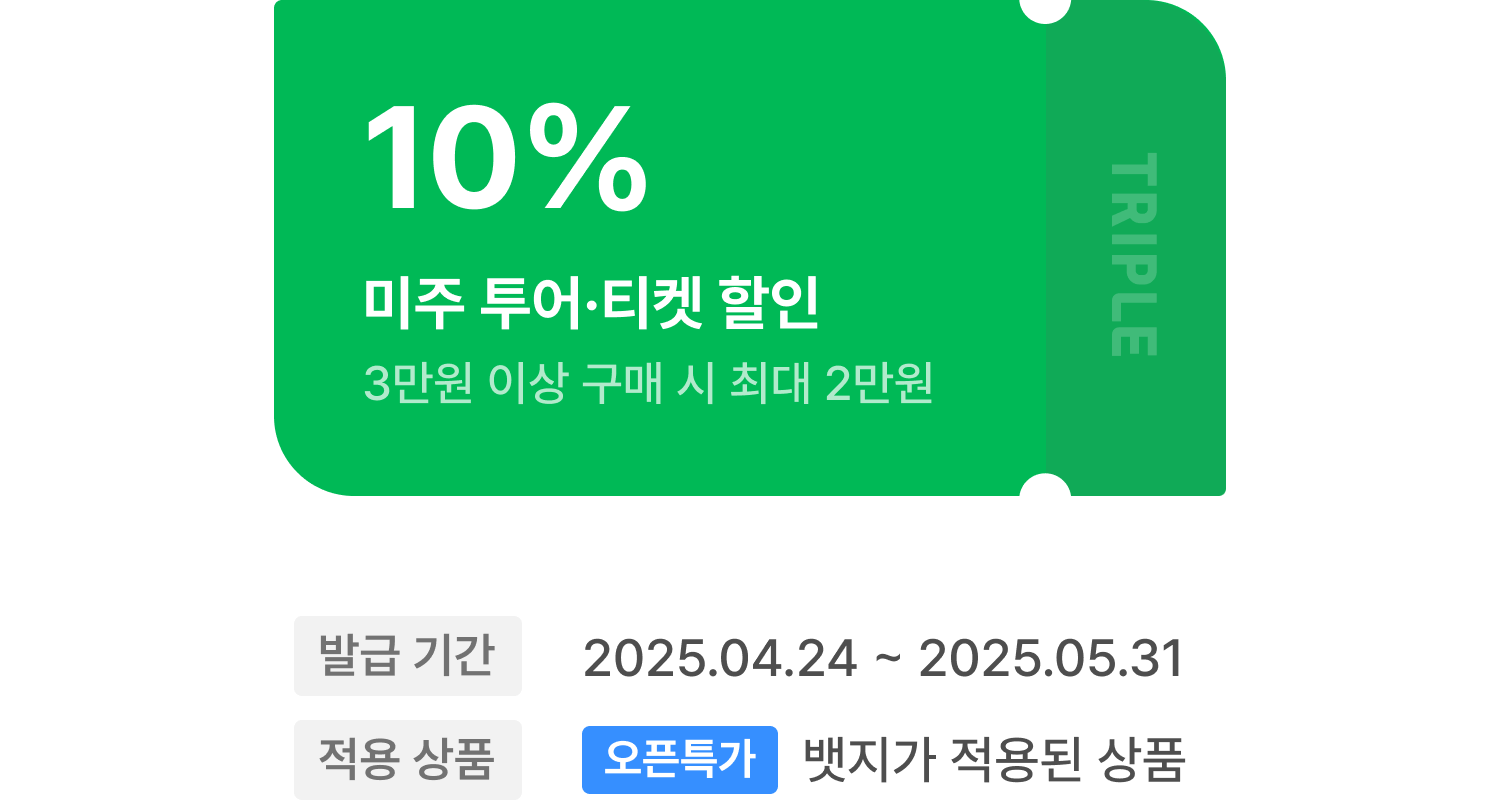 10%

미주 투어·티켓 할인

3만원 이상 구매 시 최대 2만원

TRIPLE

발급 기간 2025.04.24 ~ 2025.05.31

적용 상품 오픈특가 뱃지가 적용된 상품